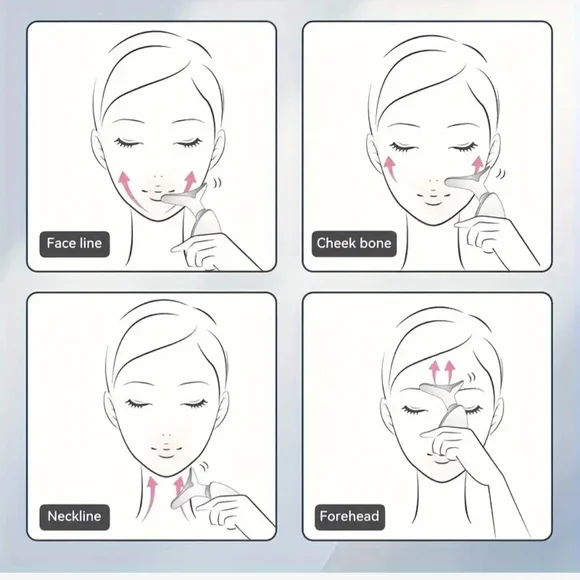 Face line

Cheek bone

Neckline

Forehead